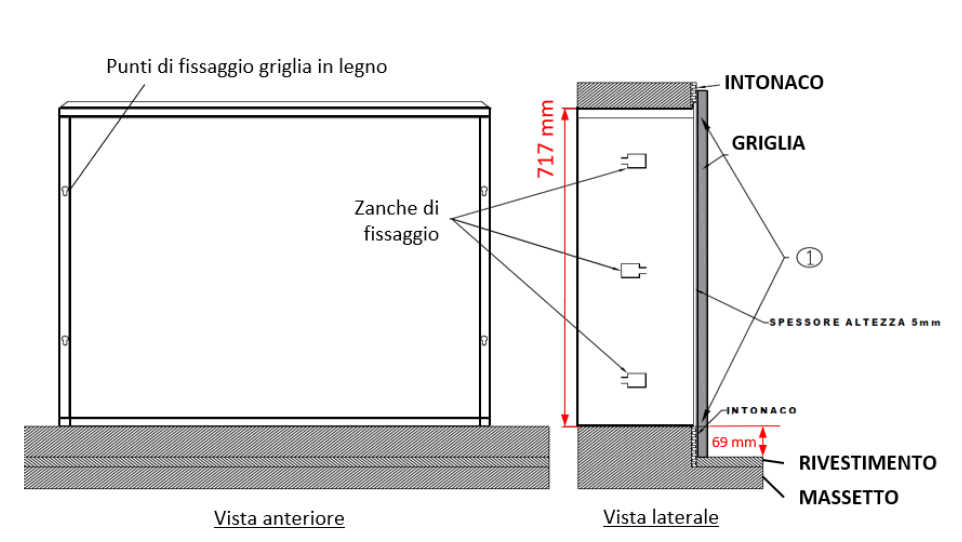 Punti di fissaggio griglia in legno

Zanche di fissaggio

717 mm

INTONACO

GRIGLIA

①

SPESSORE ALTEZZA 5mm

INTONACO

69 mm

RIVESTIMENTO

MASSETTO

Vista anteriore

Vista laterale