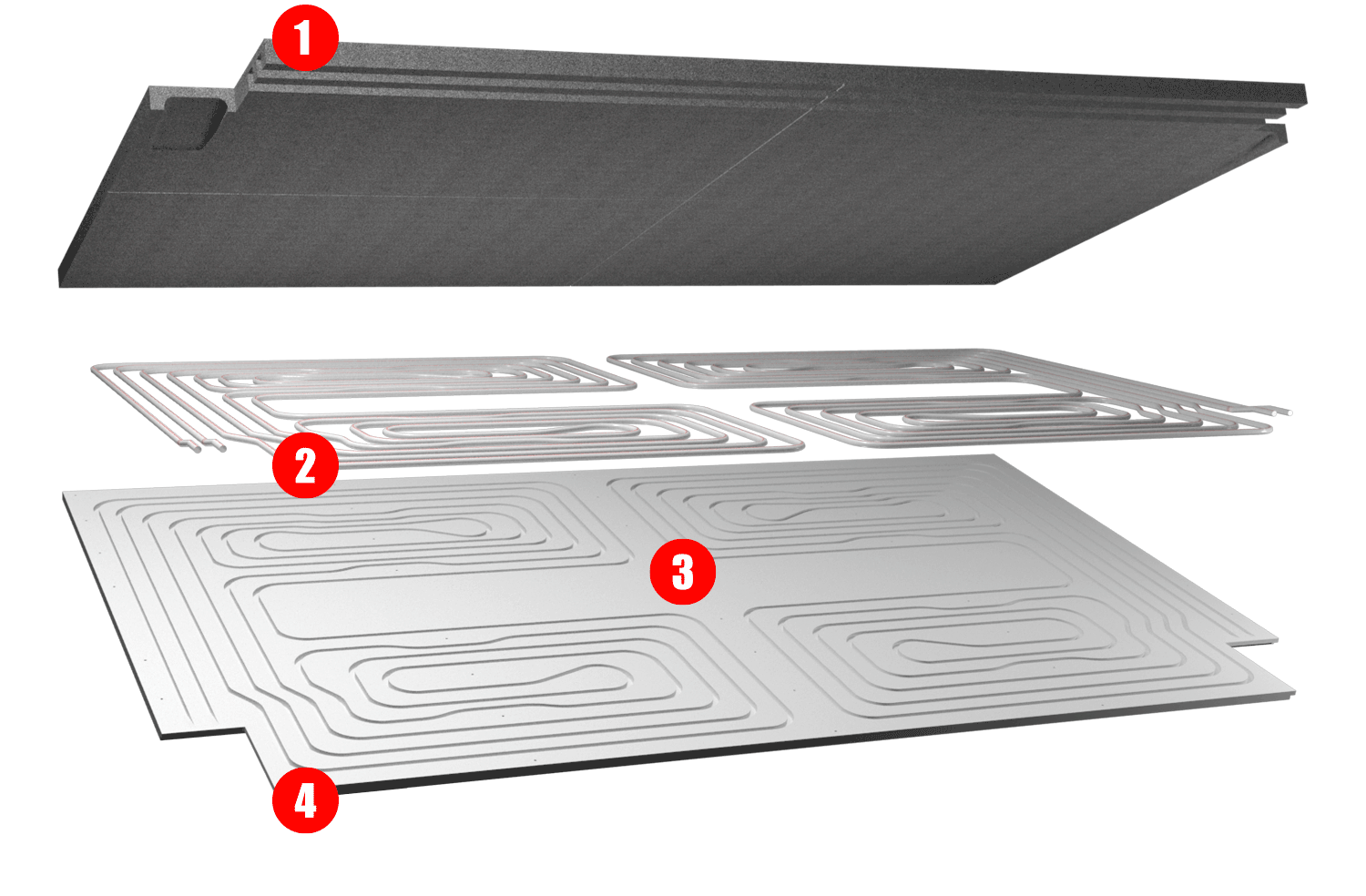 1
2
3
4