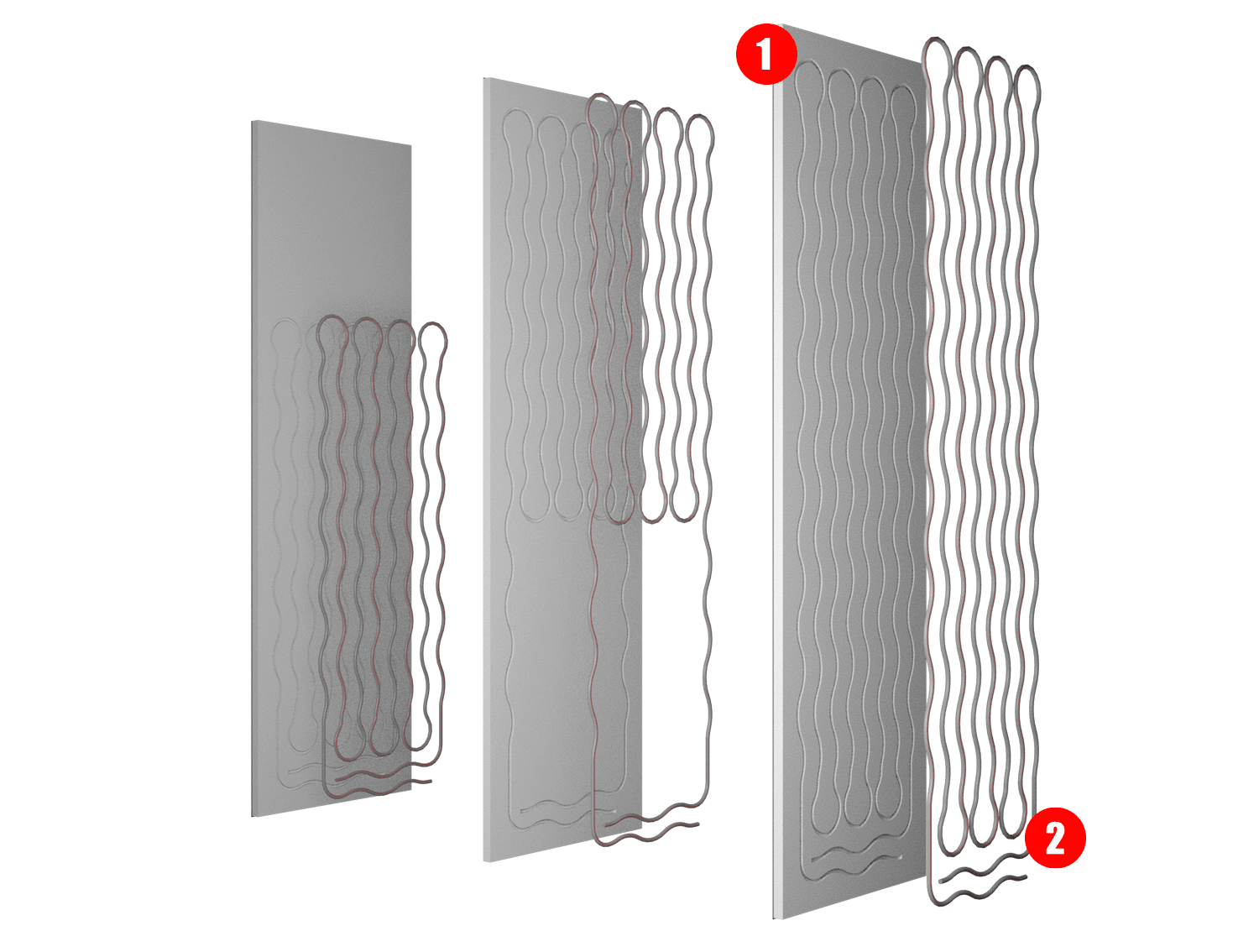 1

2