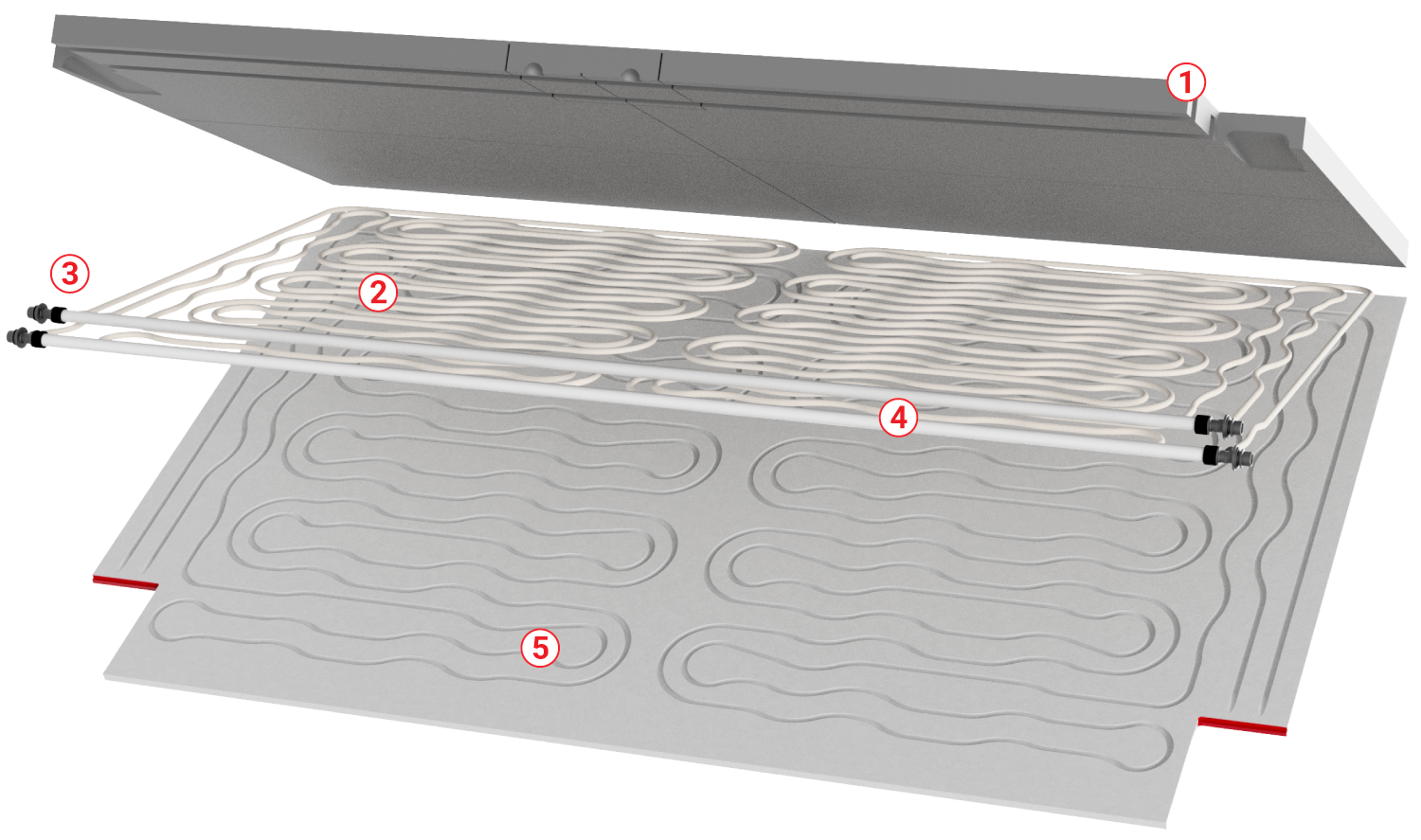 1
3
2
4
5