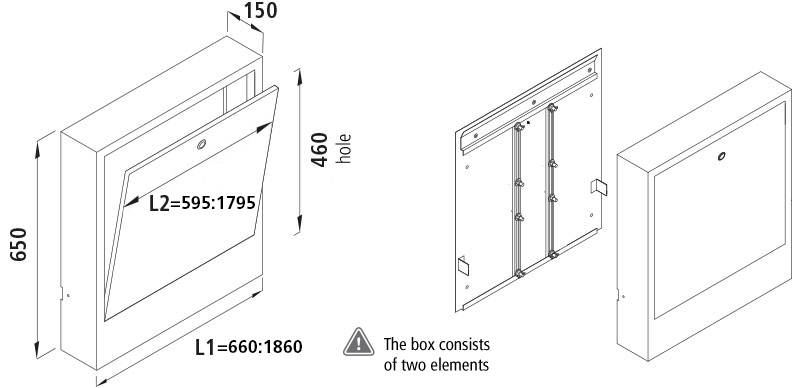 150

460 hole

L2=595:1795

650

L1=660:1860

The box consists of two elements